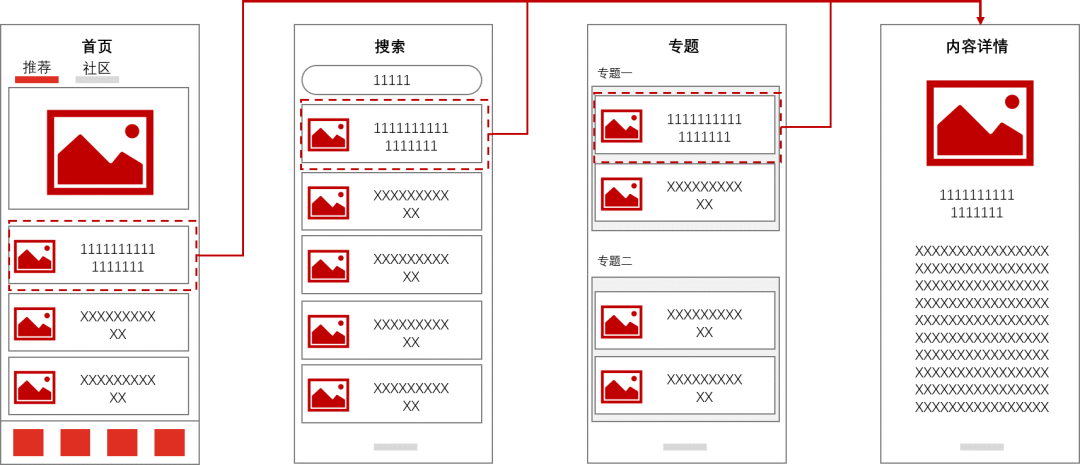 首页

推荐 社区

1111111111
1111111

XXXXXXXXX
XX

XXXXXXXXX
XX

搜索

11111

1111111111
1111111

XXXXXXXXX
XX

XXXXXXXXX
XX

XXXXXXXXX
XX

XXXXXXXXX
XX

专题

专题一

1111111111
1111111

XXXXXXXXX
XX

专题二

XXXXXXXXX
XX

XXXXXXXXX
XX

内容详情

1111111111
1111111

XXXXXXXXXXXXXXXX
XXXXXXXXXXXXXXXX
XXXXXXXXXXXXXXXX
XXXXXXXXXXXXXXXX
XXXXXXXXXXXXXXXX
XXXXXXXXXXXXXXXX
XXXXXXXXXXXXXXXX
XXXXXXXXXXXXXXXX
XXXXXXXXXXXXXXXX
XXXXXXXXXXXXXXXX